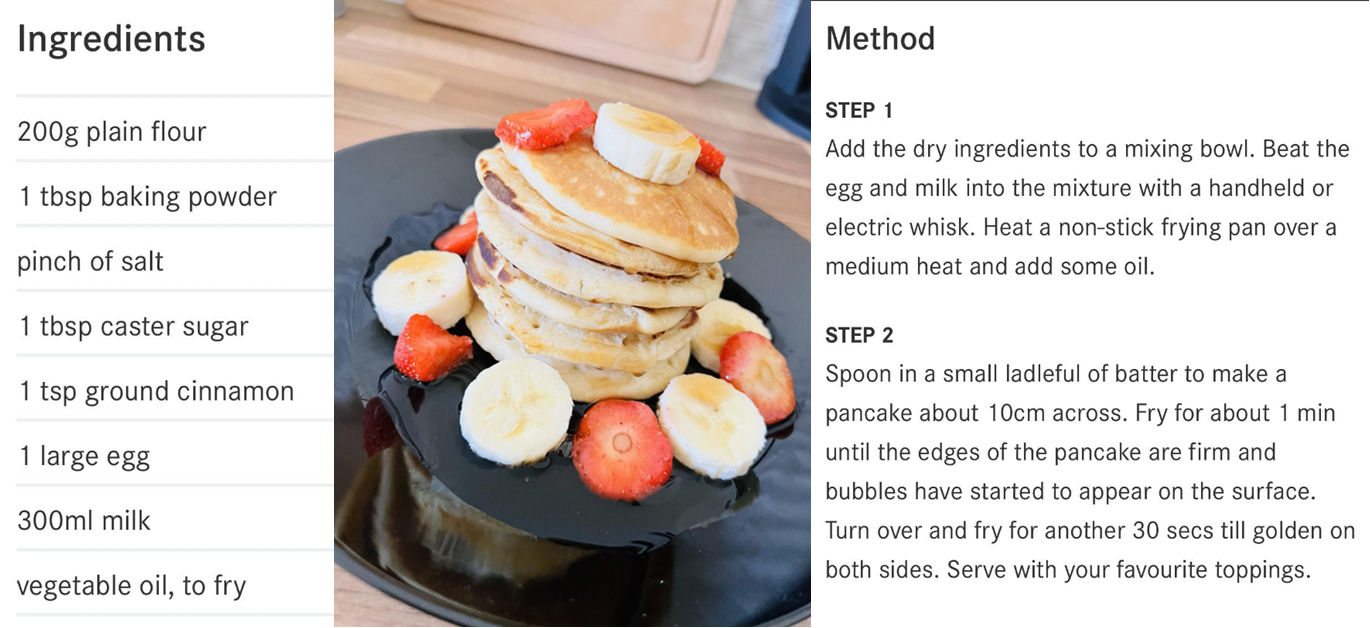 Ingredients

200g plain flour

1 tbsp baking powder

pinch of salt

1 tbsp caster sugar

1 tsp ground cinnamon

1 large egg

300ml milk

vegetable oil, to fry

Method

STEP 1
Add the dry ingredients to a mixing bowl. Beat the egg and milk into the mixture with a handheld or electric whisk. Heat a non-stick frying pan over a medium heat and add some oil.

STEP 2
Spoon in a small ladleful of batter to make a pancake about 10cm across. Fry for about 1 min until the edges of the pancake are firm and bubbles have started to appear on the surface. Turn over and fry for another 30 secs till golden on both sides. Serve with your favourite toppings.